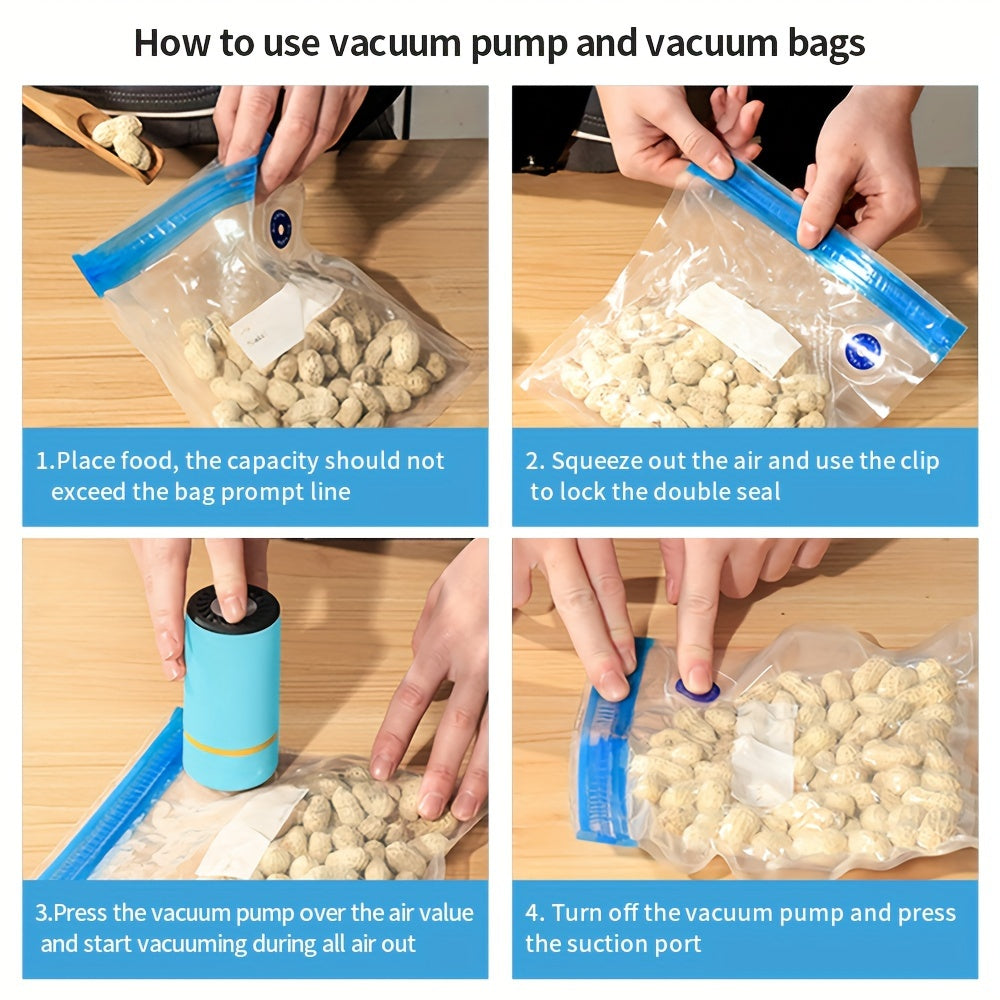 How to use vacuum pump and vacuum bags

1.Place food, the capacity should not exceed the bag prompt line

2. Squeeze out the air and use the clip to lock the double seal

3.Press the vacuum pump over the air value and start vacuuming during all air out

4. Turn off the vacuum pump and press the suction port